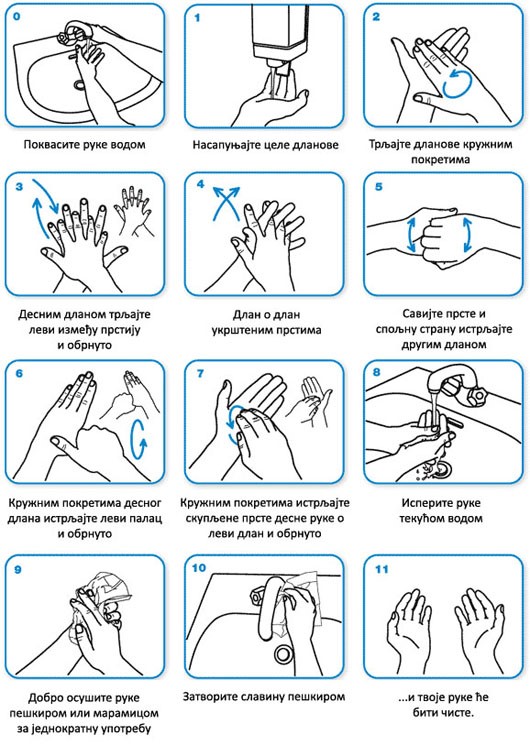 0

Поквасите руке водом

1

Насапуњајте целе дланове

2

Трљајте дланове кружним покретима

3

Десним дланом трљајте леви између прстију и обрнуто

4

Длан о длан укрштеним прстима

5

Савијте прсте и спољну страну истрљајте другим дланом

6

Кружним покретима десног длана истрљајте леви палац и обрнуто

7

Кружним покретима истрљајте скупљене прсте десне руке о леви длан и обрнуто

8

Исперите руке текућом водом

9

Добро осушите руке пешкиром или марамицом за једнократну употребу

10

Затворите славину пешкиром

11

...и твоје руке ће бити чисте.